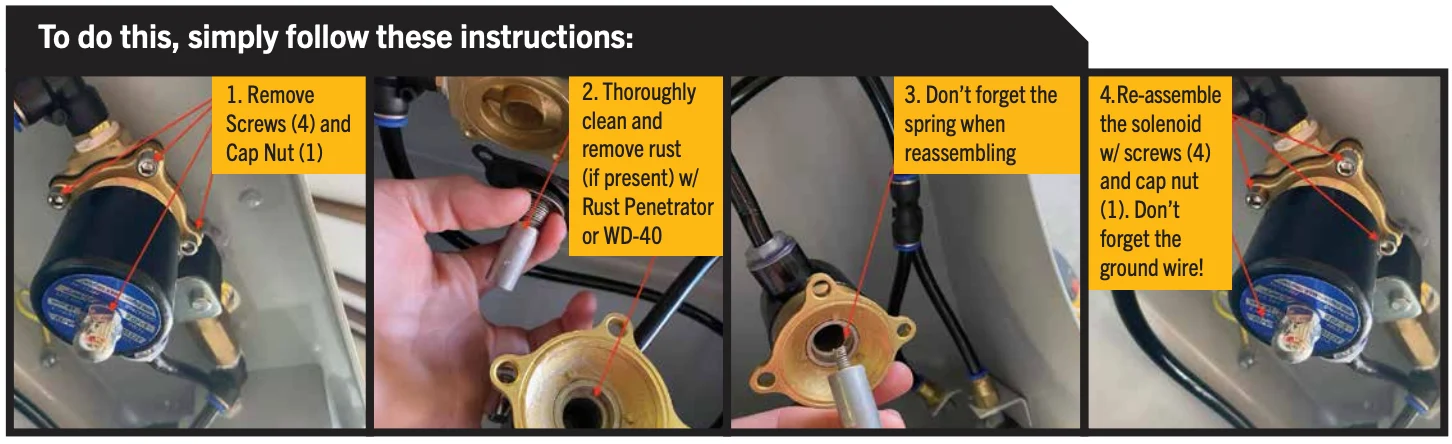 To do this, simply follow these instructions:

1. Remove Screws (4) and Cap Nut (1)

2. Thoroughly clean and remove rust (if present) w/ Rust Penetrator or WD-40

3. Don't forget the spring when reassembling

4.Re-assemble the solenoid w/ screws (4) and cap nut (1). Don't forget the ground wire!